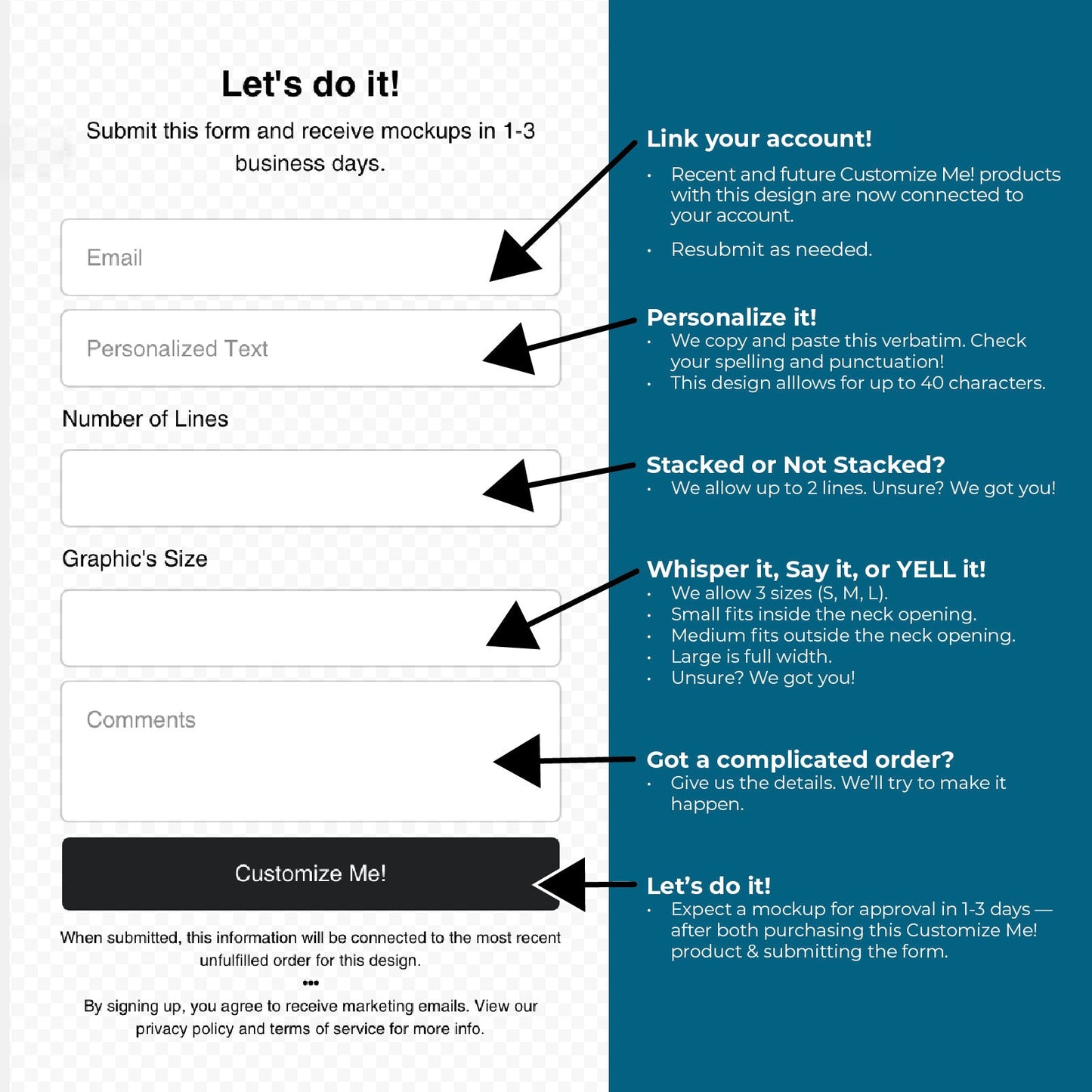 Let's do it!

Submit this form and receive mockups in 1-3 business days.

Email

Personalized Text

Number of Lines

Graphic's Size

Comments

Customize Me!

When submitted, this information will be connected to the most recent unfulfilled order for this design.

•••

By signing up, you agree to receive marketing emails. View our privacy policy and terms of service for more info.

Link your account!
• Recent and future Customize Me! products with this design are now connected to your account.
• Resubmit as needed.

Personalize it!
• We copy and paste this verbatim. Check your spelling and punctuation!
• This design alllows for up to 40 characters.

Stacked or Not Stacked?
• We allow up to 2 lines. Unsure? We got you!

Whisper it, Say it, or YELL it!
• We allow 3 sizes (S, M, L).
• Small fits inside the neck opening.
• Medium fits outside the neck opening.
• Large is full width.
• Unsure? We got you!

Got a complicated order?
• Give us the details. We'll try to make it happen.

Let's do it!
• Expect a mockup for approval in 1-3 days — after both purchasing this Customize Me! product & submitting the form.